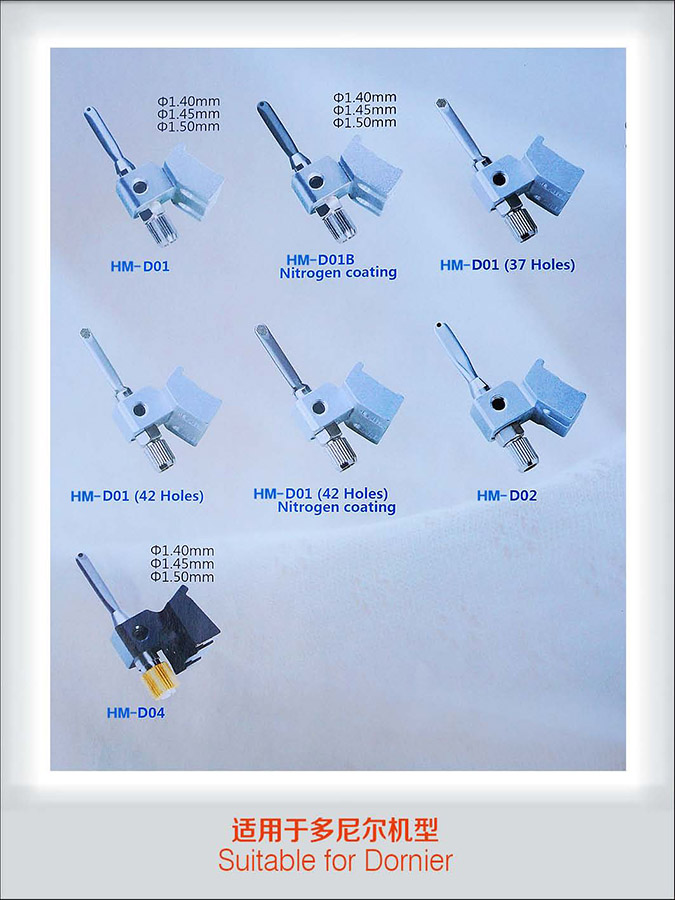 Φ1.40mm
Φ1.45mm
Φ1.50mm

HM-D01

Φ1.40mm
Φ1.45mm
Φ1.50mm

HM-D01B
Nitrogen coating

HM-D01 (37 Holes)

HM-D01 (42 Holes)

HM-D01 (42 Holes)
Nitrogen coating

HM-D02

Φ1.40mm
Φ1.45mm
Φ1.50mm

HM-D04

适用于多尼尔机型
Suitable for Dornier